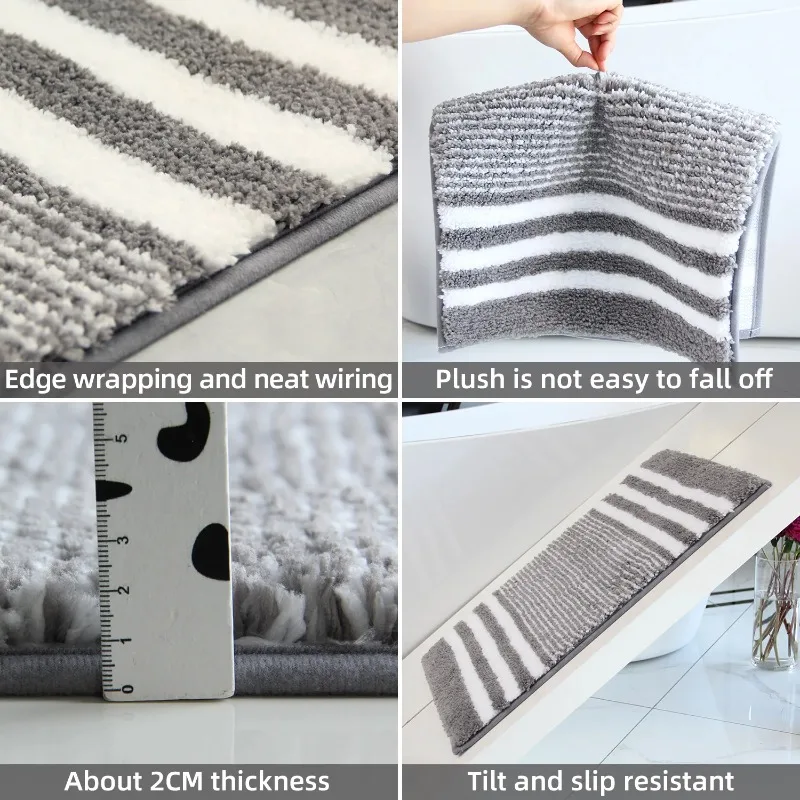 Edge wrapping and neat wiring

Plush is not easy to fall off

5
4
3
2
1
0

About 2CM thickness

Tilt and slip resistant