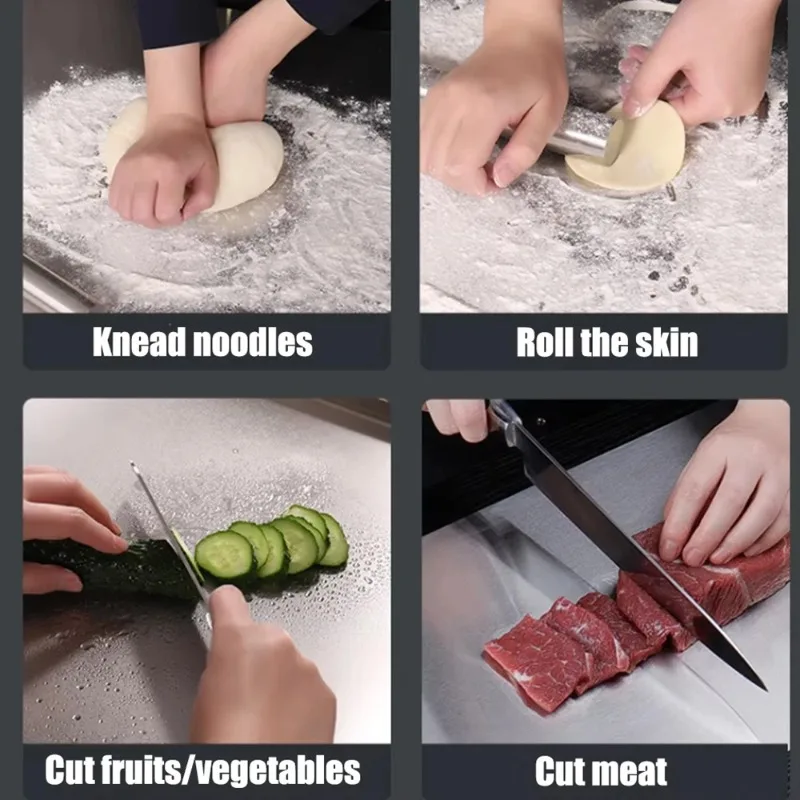 Knead noodles

Roll the skin

Cut fruits/vegetables

Cut meat